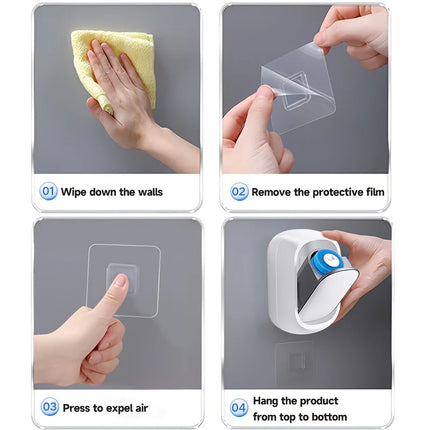 01 Wipe down the walls

02 Remove the protective film

03 Press to expel air

04 Hang the product from top to bottom